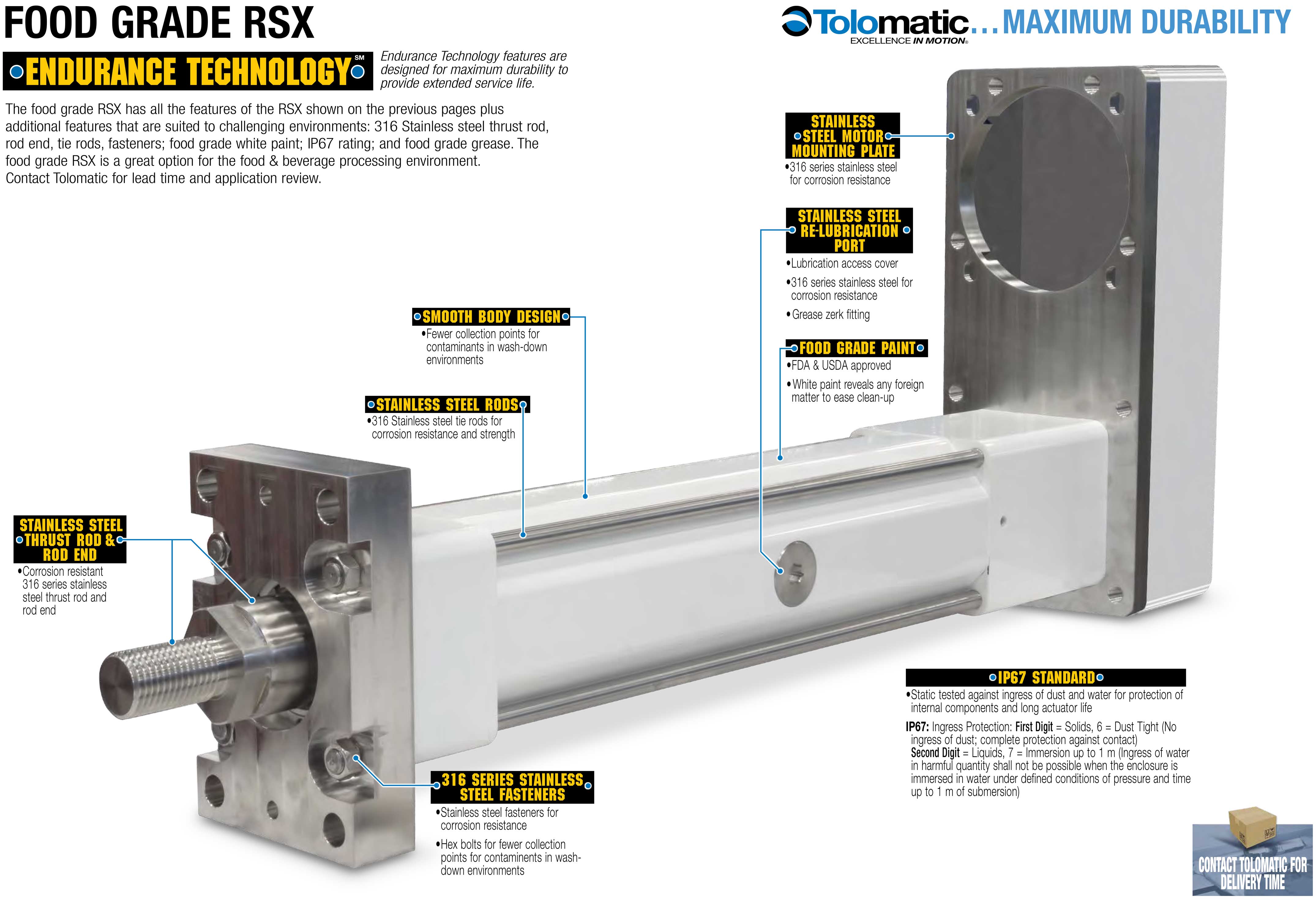 FOOD GRADE RSX

Tolomatic...MAXIMUM DURABILITY
EXCELLENCE IN MOTION®

ENDURANCE TECHNOLOGY℠

Endurance Technology features are designed for maximum durability to provide extended service life.

The food grade RSX has all the features of the RSX shown on the previous pages plus additional features that are suited to challenging environments: 316 Stainless steel thrust rod, rod end, tie rods, fasteners; food grade white paint; IP67 rating; and food grade grease. The food grade RSX is a great option for the food & beverage processing environment. Contact Tolomatic for lead time and application review.

STAINLESS STEEL MOTOR MOUNTING PLATE
•316 series stainless steel for corrosion resistance

STAINLESS STEEL RE-LUBRICATION PORT
•Lubrication access cover
•316 series stainless steel for corrosion resistance
•Grease zerk fitting

SMOOTH BODY DESIGN
•Fewer collection points for contaminants in wash-down environments

FOOD GRADE PAINT
•FDA & USDA approved
•White paint reveals any foreign matter to ease clean-up

STAINLESS STEEL RODS
•316 Stainless steel tie rods for corrosion resistance and strength

STAINLESS STEEL THRUST ROD & ROD END
•Corrosion resistant 316 series stainless steel thrust rod and rod end

IP67 STANDARD
•Static tested against ingress of dust and water for protection of internal components and long actuator life

IP67: Ingress Protection: First Digit = Solids, 6 = Dust Tight (No ingress of dust; complete protection against contact)
Second Digit = Liquids, 7 = Immersion up to 1 m (Ingress of water in harmful quantity shall not be possible when the enclosure is immersed in water under defined conditions of pressure and time up to 1 m of submersion)

316 SERIES STAINLESS STEEL FASTENERS
•Stainless steel fasteners for corrosion resistance
•Hex bolts for fewer collection points for contaminents in wash-down environments

CONTACT TOLOMATIC FOR DELIVERY TIME